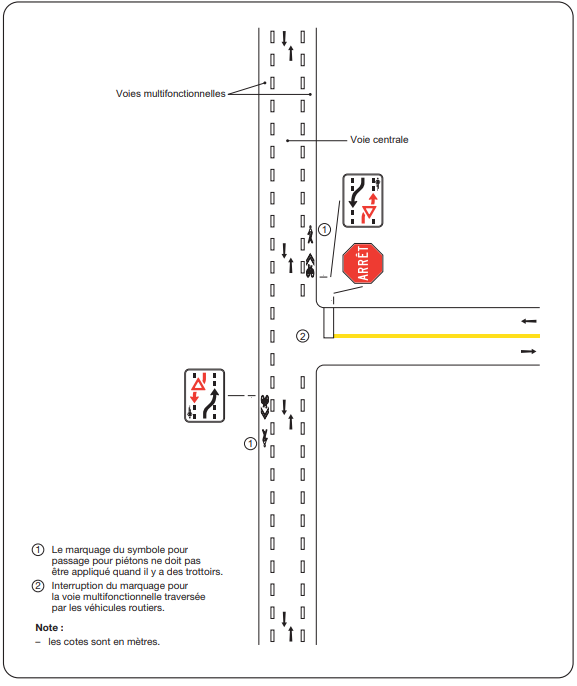 Voies multifonctionnelles

Voie centrale

1

ARRÊT

2

1

① Le marquage du symbole pour passage pour piétons ne doit pas être appliqué quand il y a des trottoirs.

② Interruption du marquage pour la voie multifonctionnelle traversée par les véhicules routiers.

Note :

– les cotes sont en mètres.